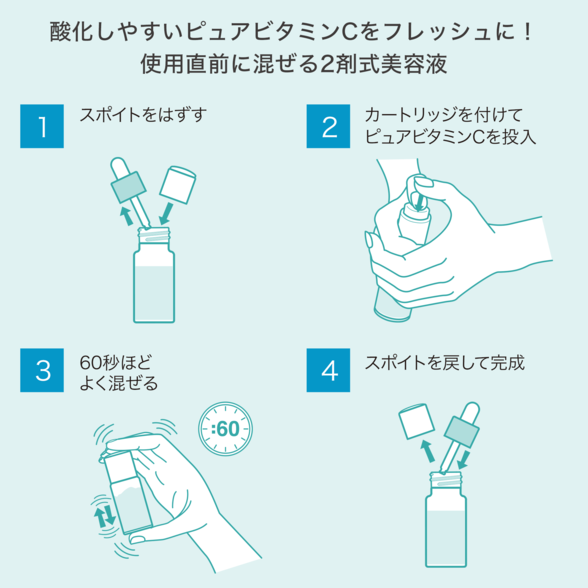 酸化しやすいピュアビタミンCをフレッシュに！
使用直前に混ぜる2剤式美容液

1
スポイトをはずす

2
カートリッジを付けて
ピュアビタミンCを投入

3
60秒ほど
よく混ぜる

:60

4
スポイトを戻して完成